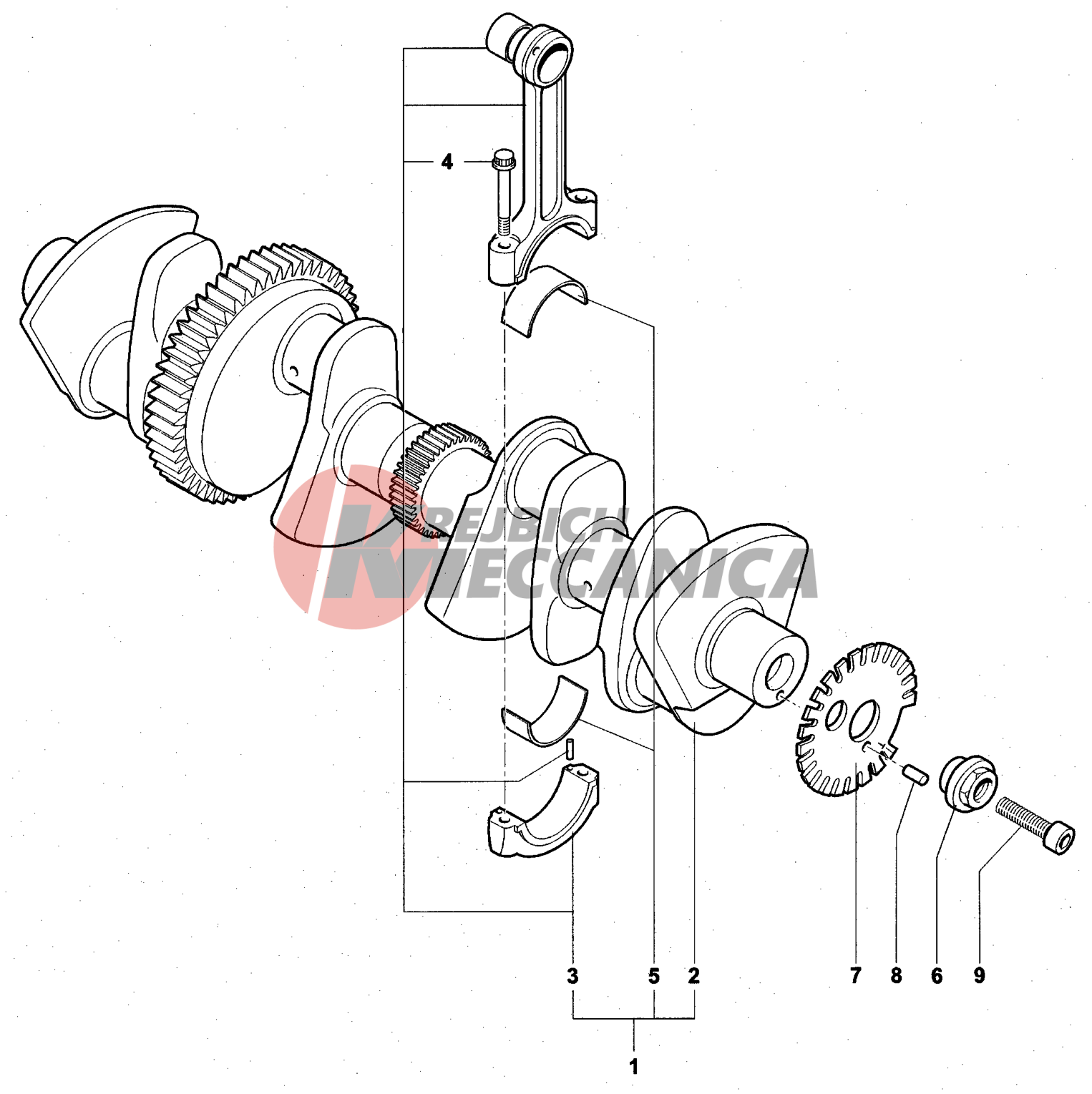 4

KREJBICH MECCANICA

3 5 2 7 8 6 9

1