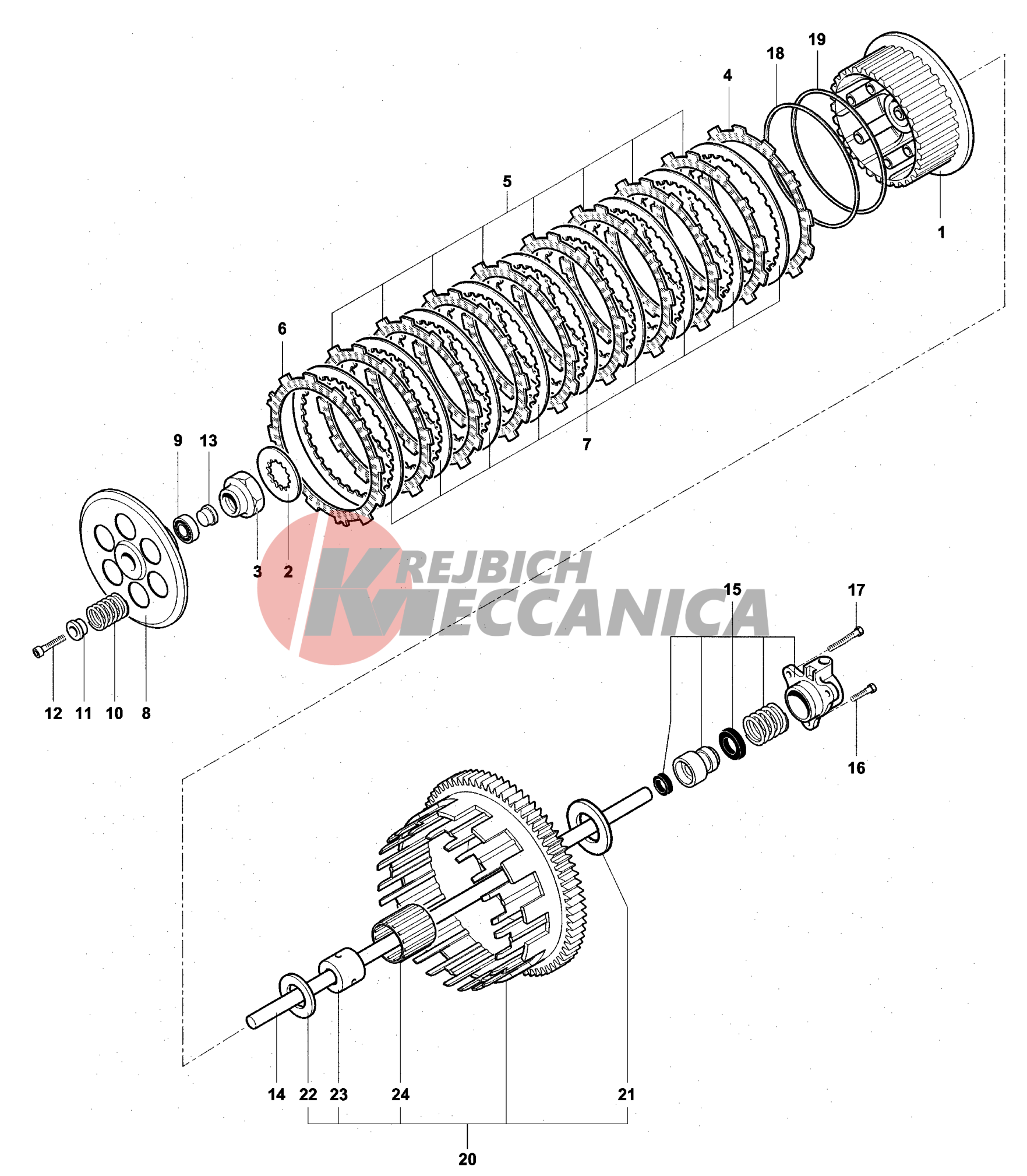 19
18
4
5
1
6
7
9
13
3
2
KREJBICH
MECCANICA
15
17
12
11
10
8
16
14
22
23
24
21
20