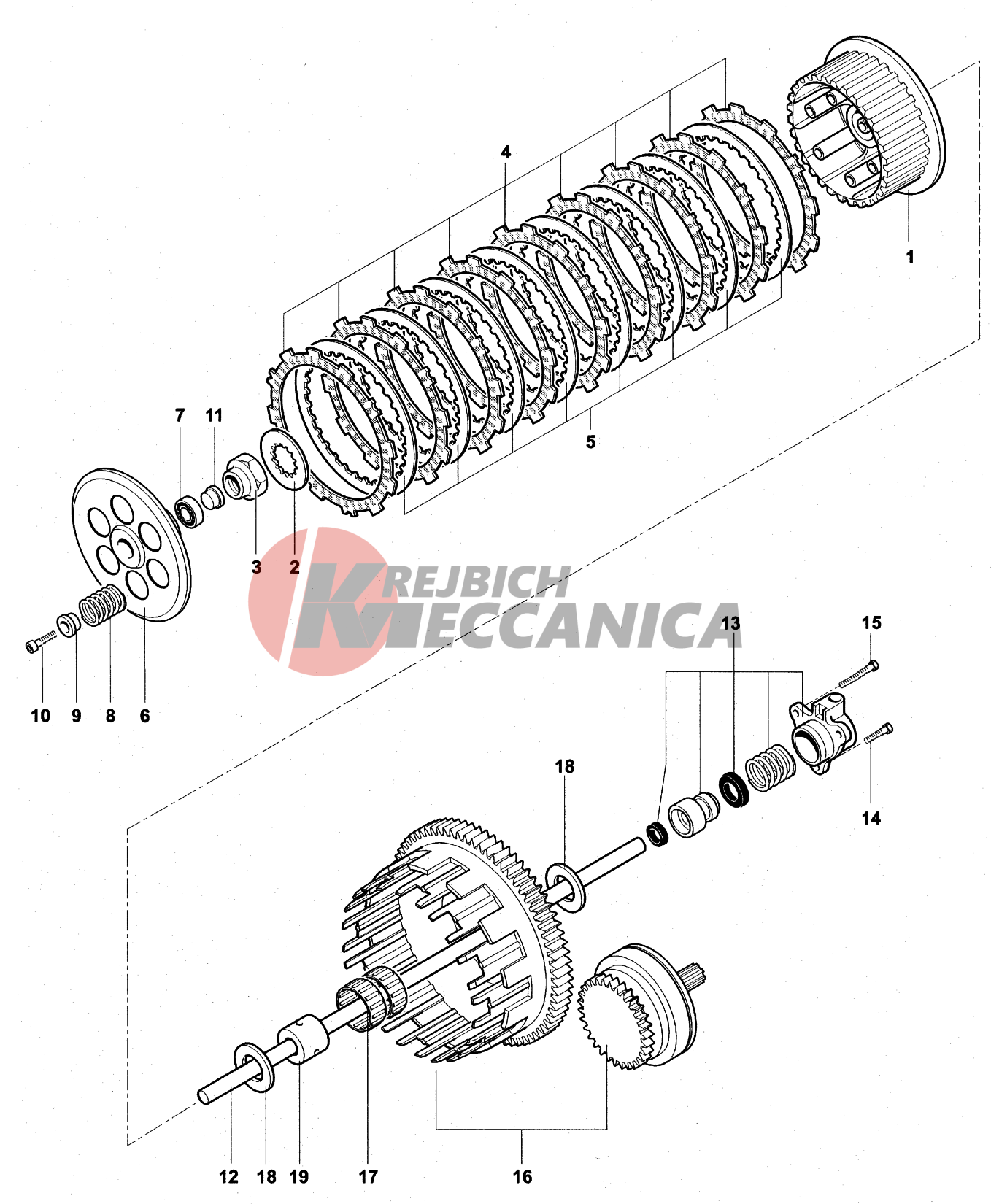 4

1

7 11

5

3 2

KREJBICH MECCANICA

13

15

10 9 8 6

18

14

12 18 19 17 16