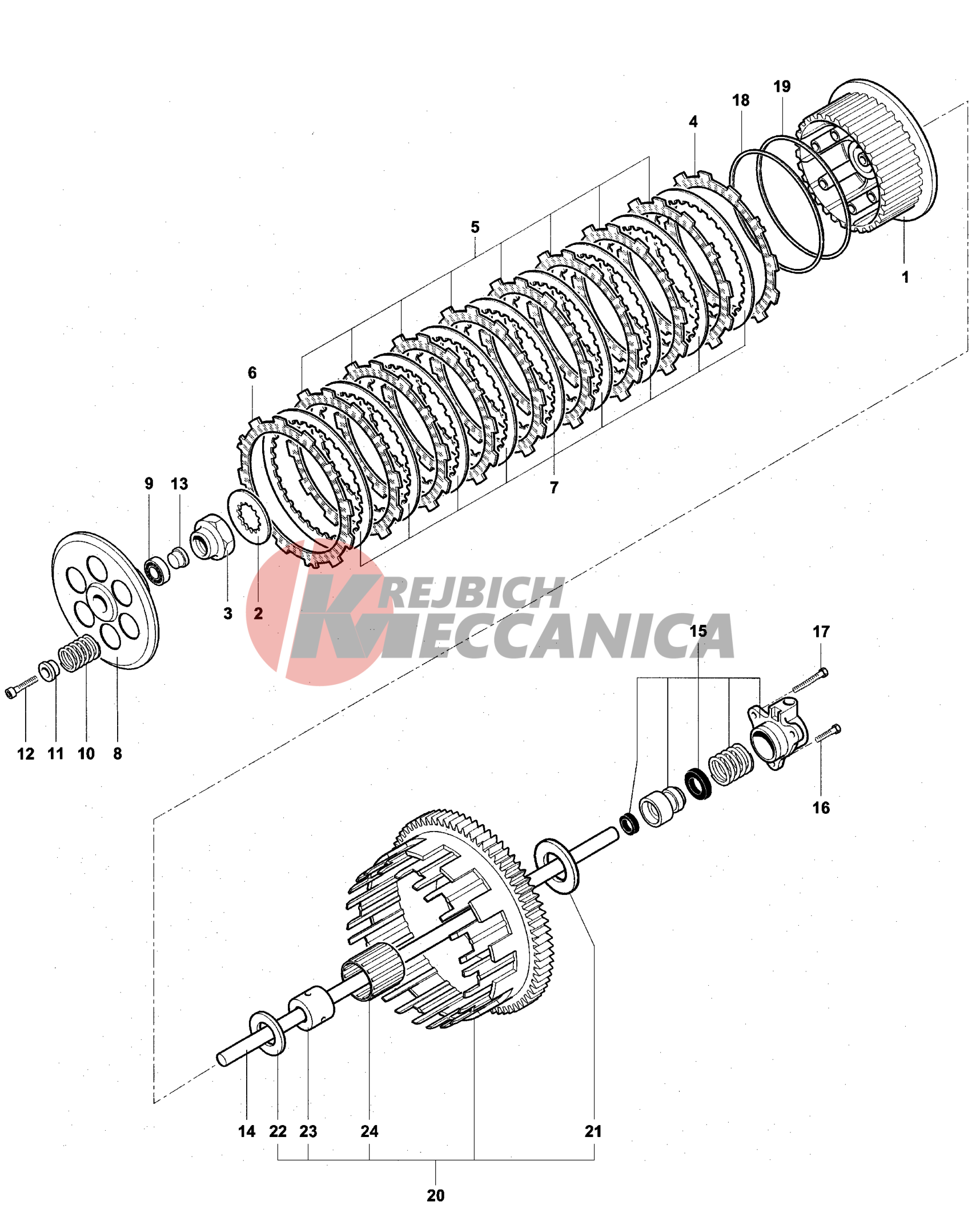 19
18
4
5
1
6
7
9
13
3
2
KREJBICH
MECCANICA
15
17
12
11
10
8
16
14
22
23
24
21
20