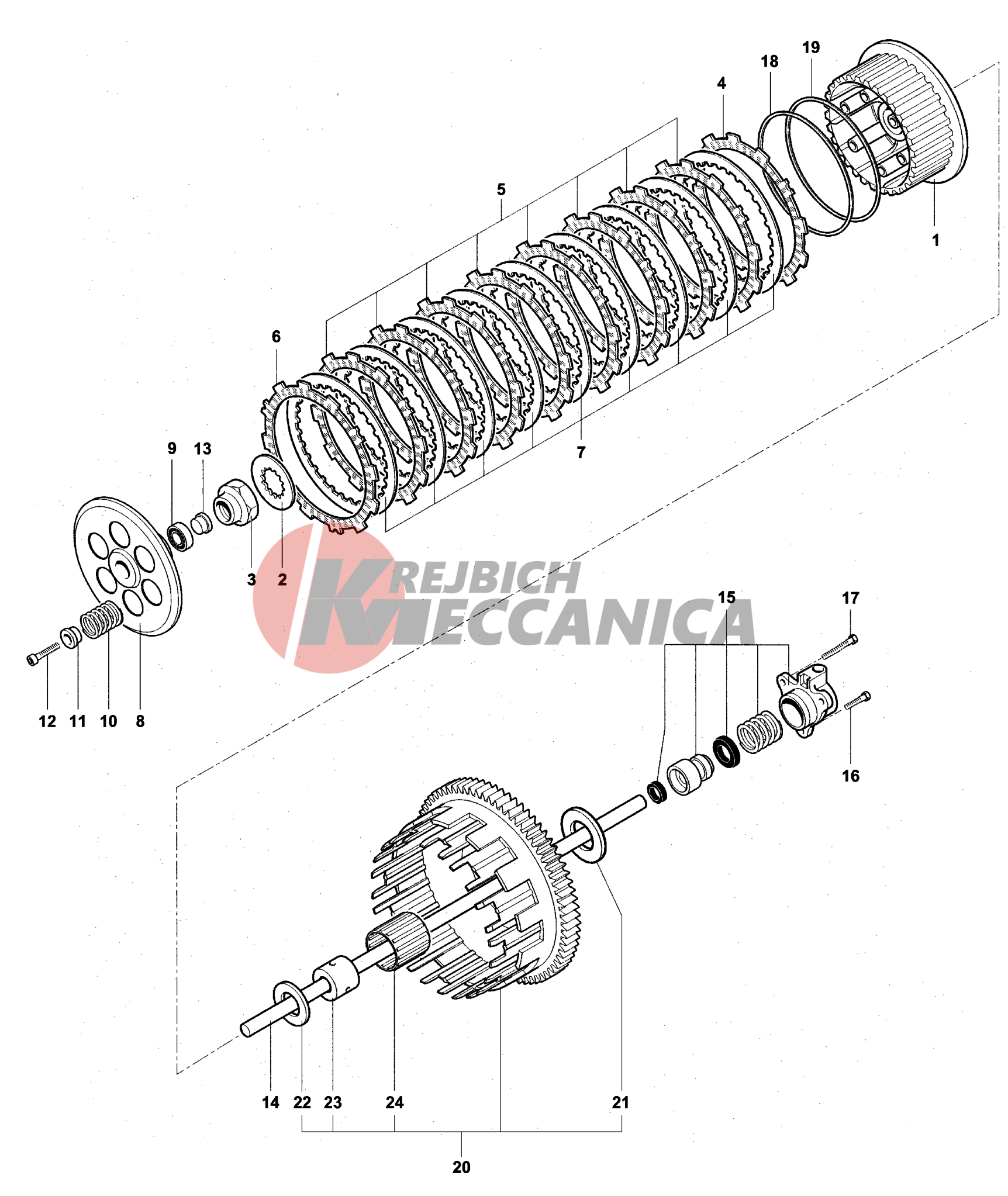 19
18
4
5
1
6
7
9
13
3
2
KREJBICH
MECCANICA
15
17
12
11
10
8
16
14
22
23
24
21
20