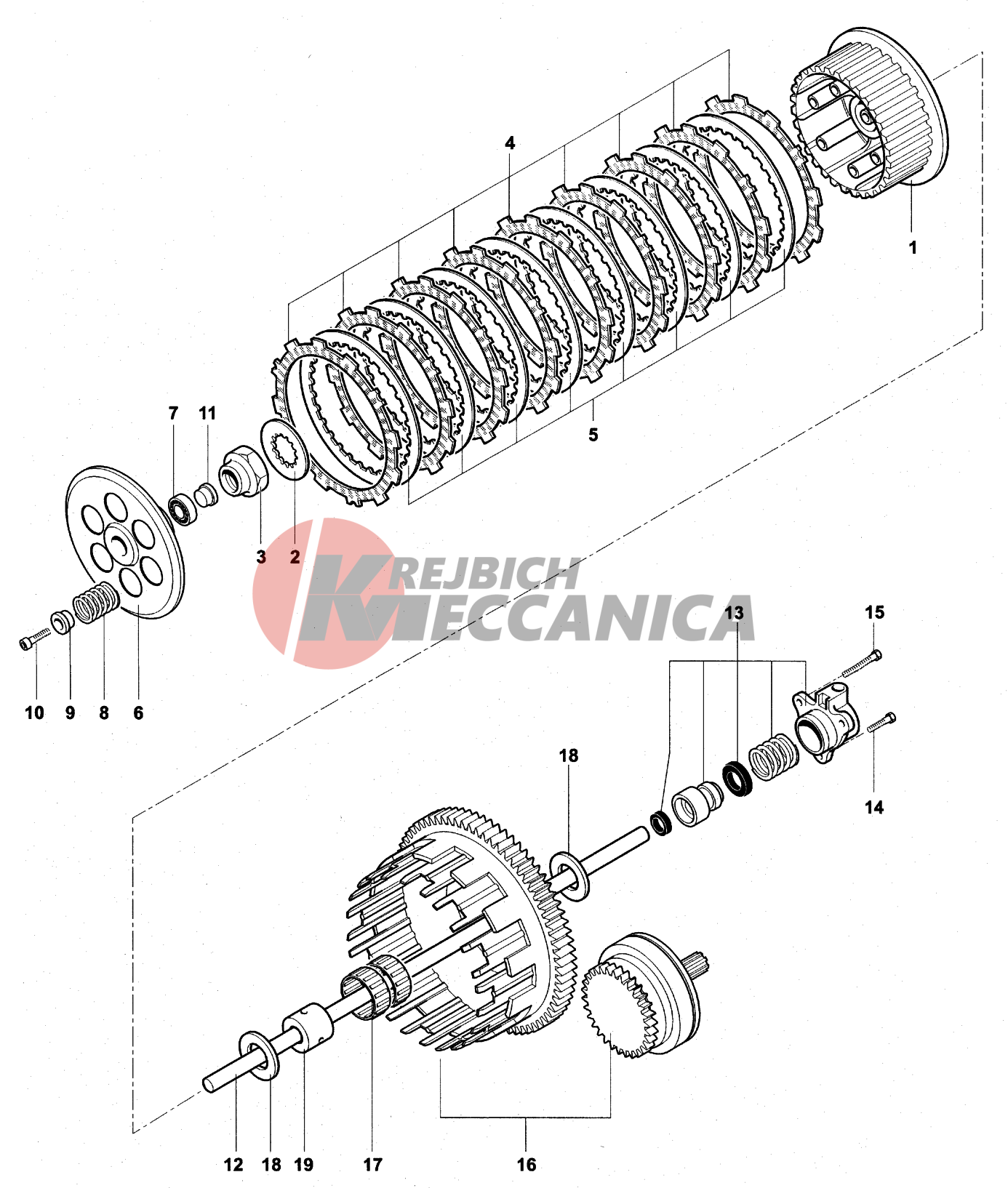 4

1

7 11

5

3 2

KREJBICH MECCANICA

13

15

10 9 8 6

18

14

12 18 19 17 16