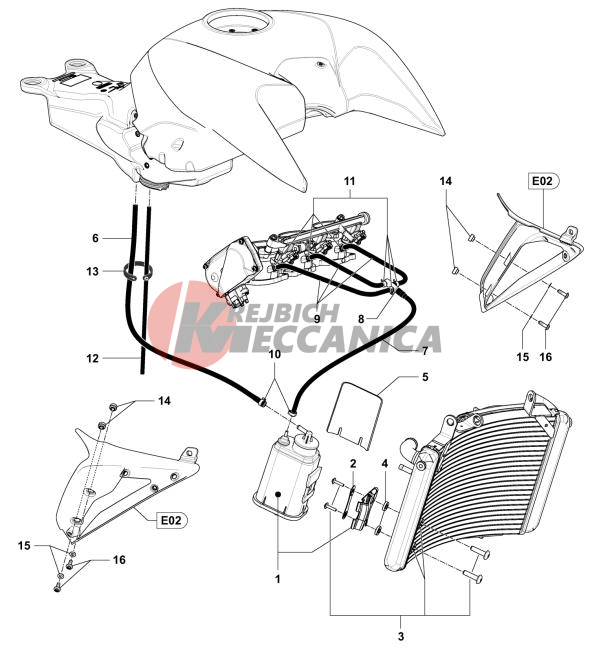 11
14
E02
6
13
9
8
KREJBICH MECCANICA
7
12
10
15
16
5
14
2
4
E02
15
16
1
3