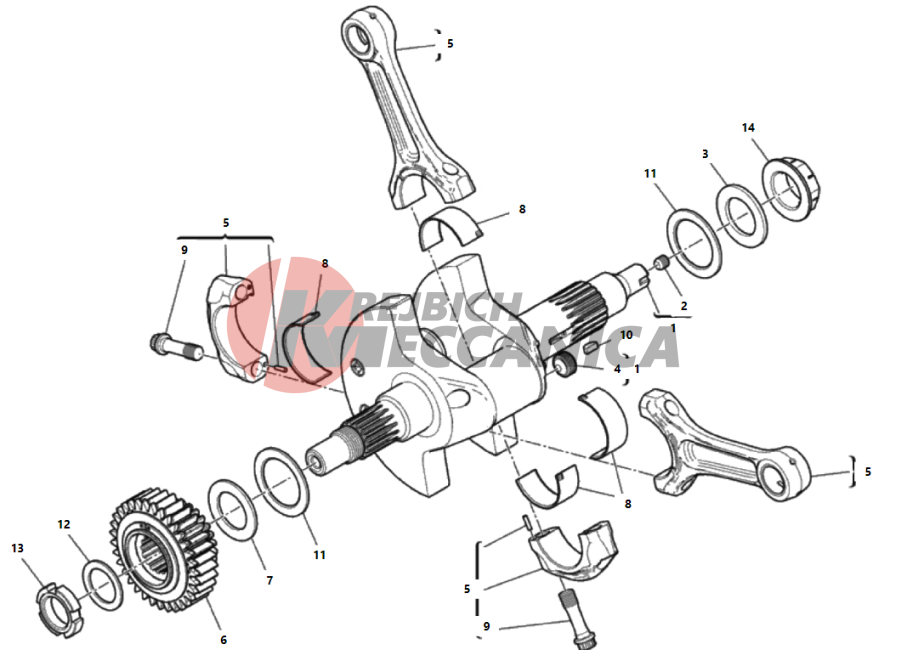 5
14
3
11
8
5
9
8
KREJBICH MECCANICA
2
1
10
4
1
5
8
11
7
12
13
6
5
9