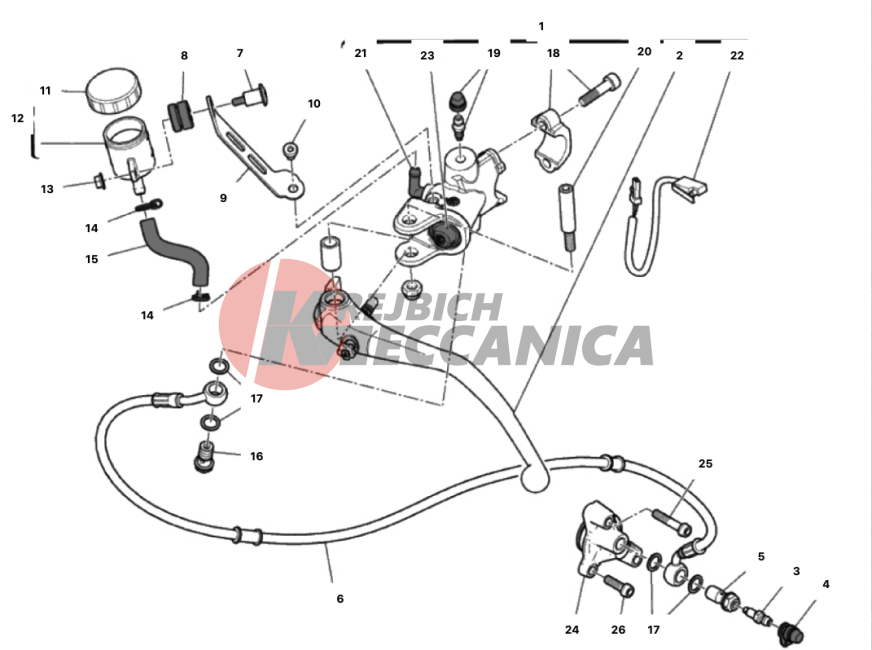 1
21 23 19 18 20 2 22
8 7
11
12
10
13
9
14
15
14
KREJBICH MECCANICA
17
16
25
6
5 3 4
24 26 17