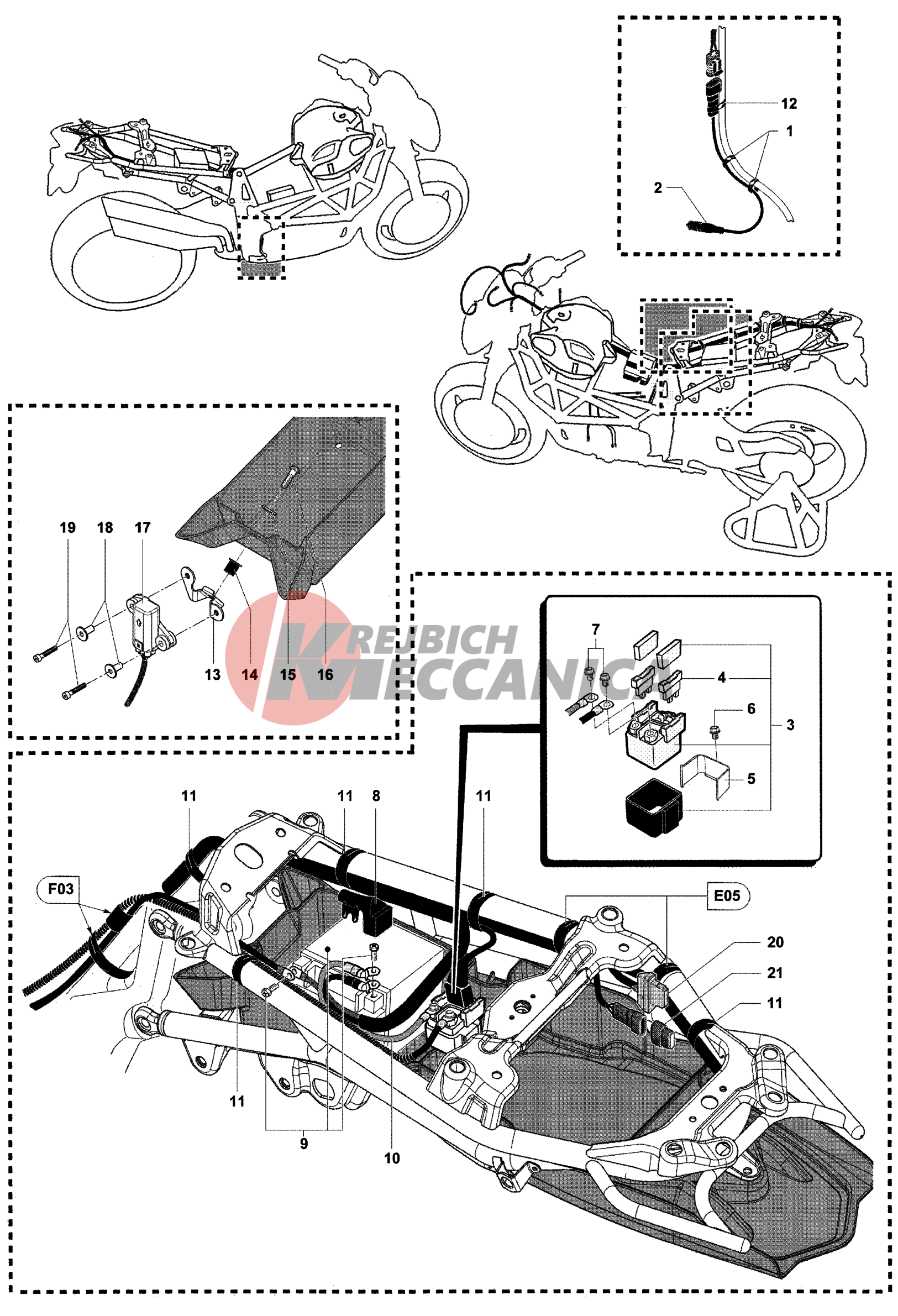 12
1
2
19 18 17
13 14 15 16
KREJBICH MECCANICA
7
4
6
3
5
11 11 8 11
F03
E05
20
21
11
11
9
10