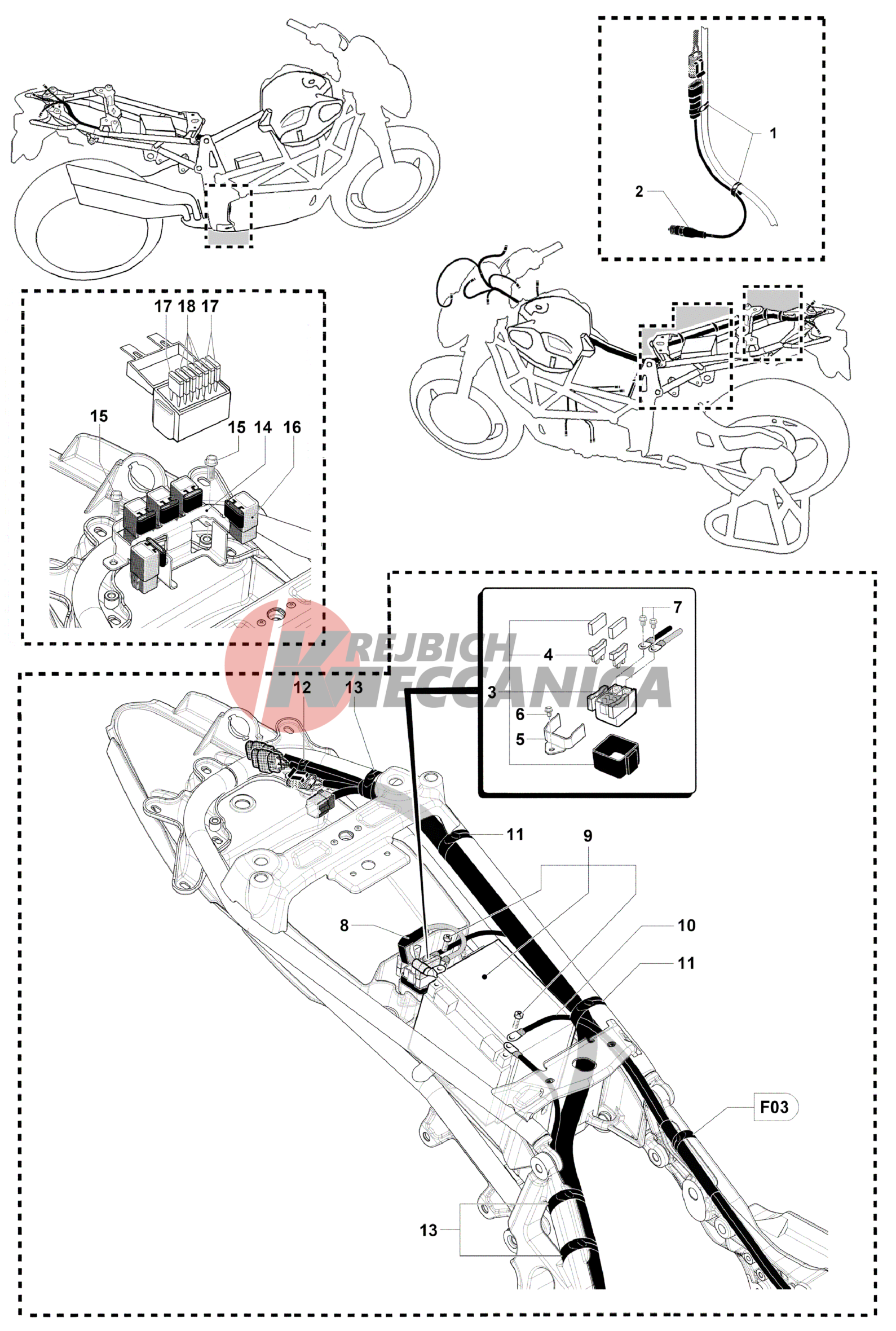 1
2
17 18 17
15
15 14 16
KREJBICH MECCANICA
7
4
3
6
5
12 13
11
9
8
10
11
F03
13