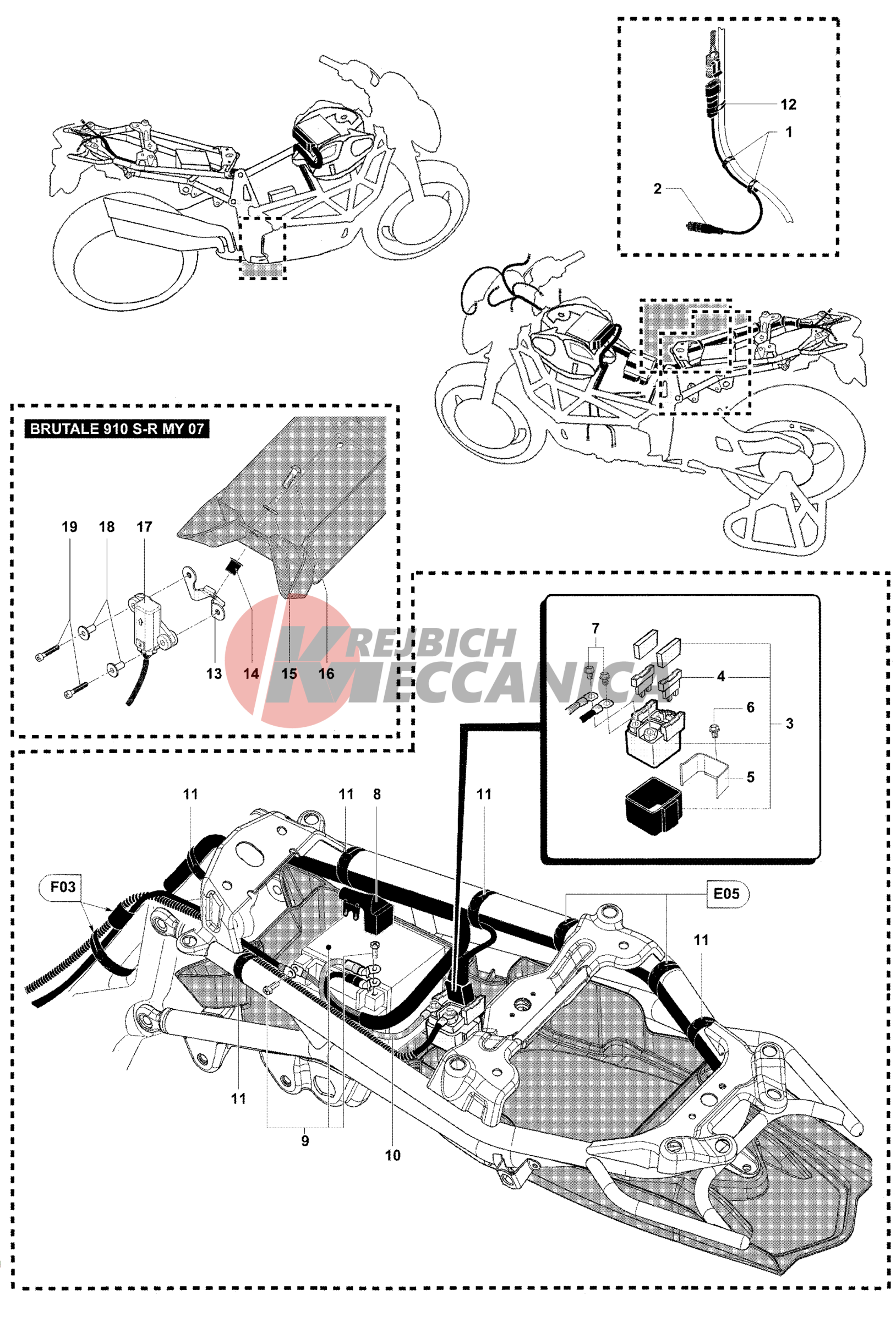 12
1
2

BRUTALE 910 S-R MY 07

19 18 17

13 14 15 16

KREJBICH MECCANICA

7

4

6

3

5

11 11 8 11

F03

E05

11

11

9

10