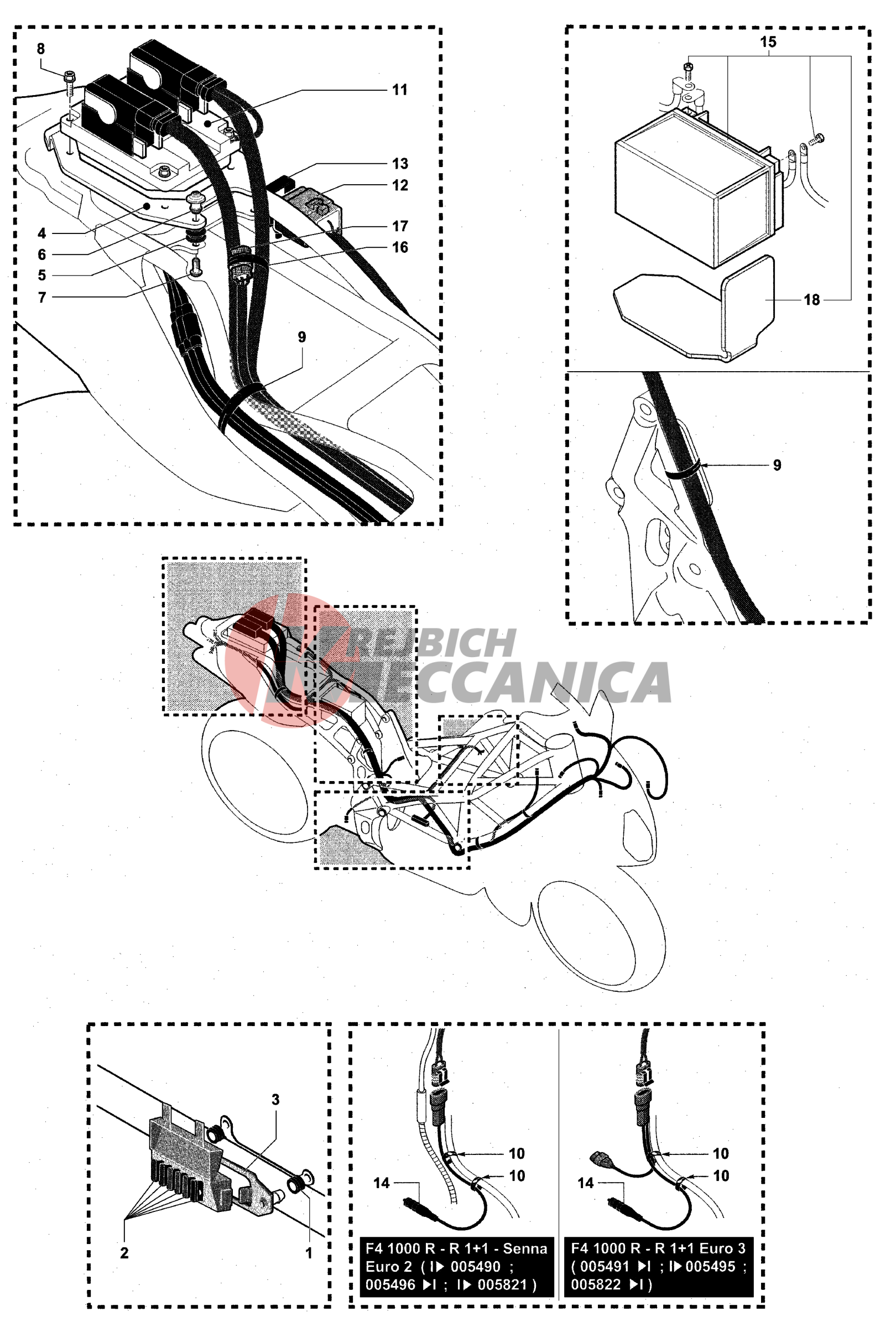 8
11
13
12
4
6
5
7
17
16
9

15
18

9

REJBICH
MECCANICA

3
2
1

10
10
14
F4 1000 R - R 1+1 - Senna Euro 2 ( I▶ 005490 ; 005496 ▶I ; I▶ 005821 )

10
10
14
F4 1000 R - R 1+1 Euro 3 ( 005491 ▶I ; I▶ 005495 ; 005822 ▶I )