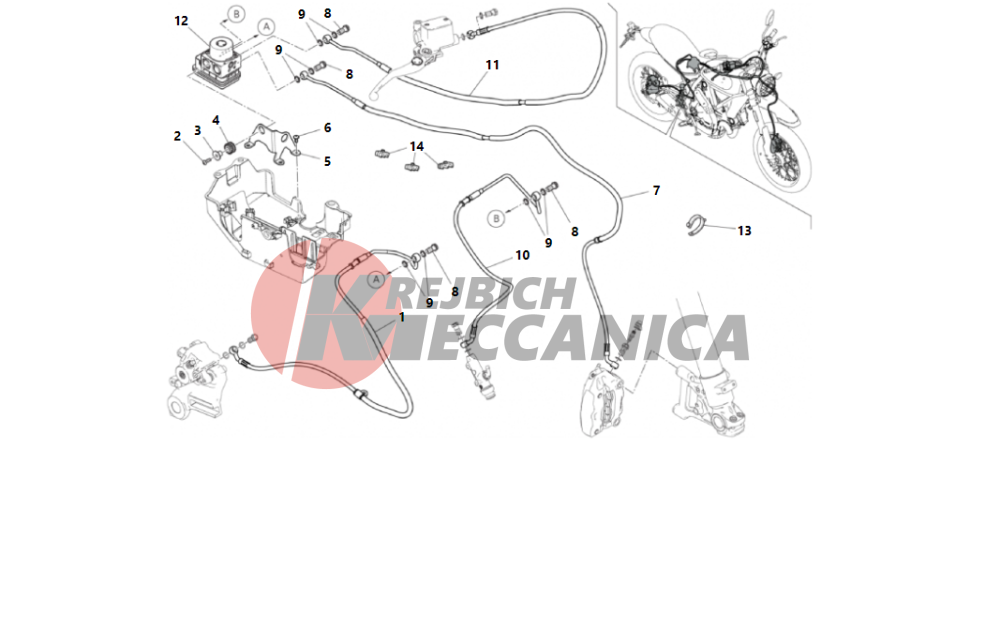 12
B
A
9
8
9
8
11
2
3
4
6
5
14
7
B
9
8
13
10
A
9
8
1
REJBICH
MECCANICA