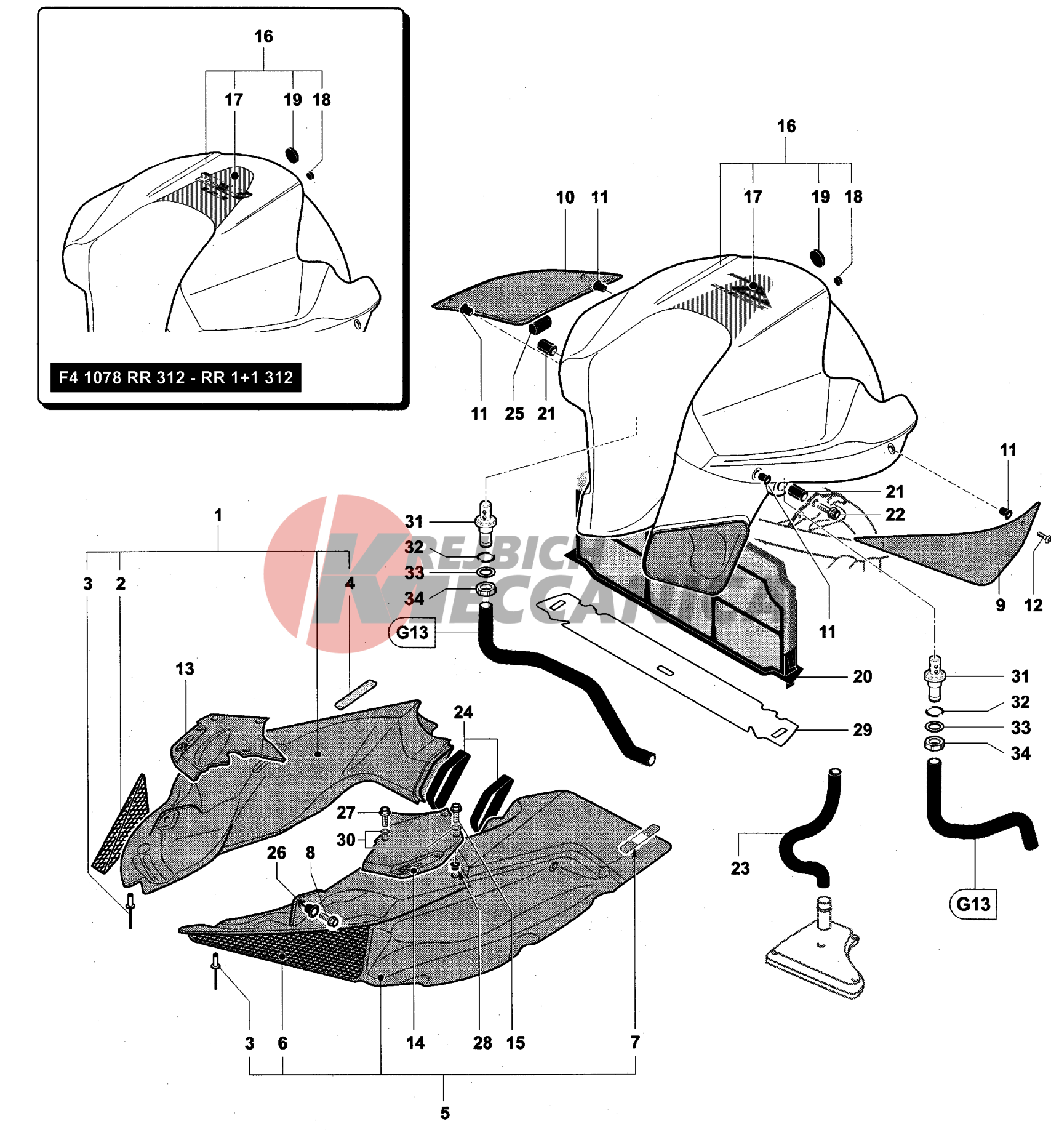 16
17
19
18
F4 1078 RR 312 - RR 1+1 312
16
10
11
17
19
18
11
25
21
11
21
22
31
32
33
34
G13
KREJBICH
MECCANICA
1
3
2
4
9
12
11
20
29
31
32
33
34
13
24
27
30
26
8
23
G13
3
6
14
28
15
7
5