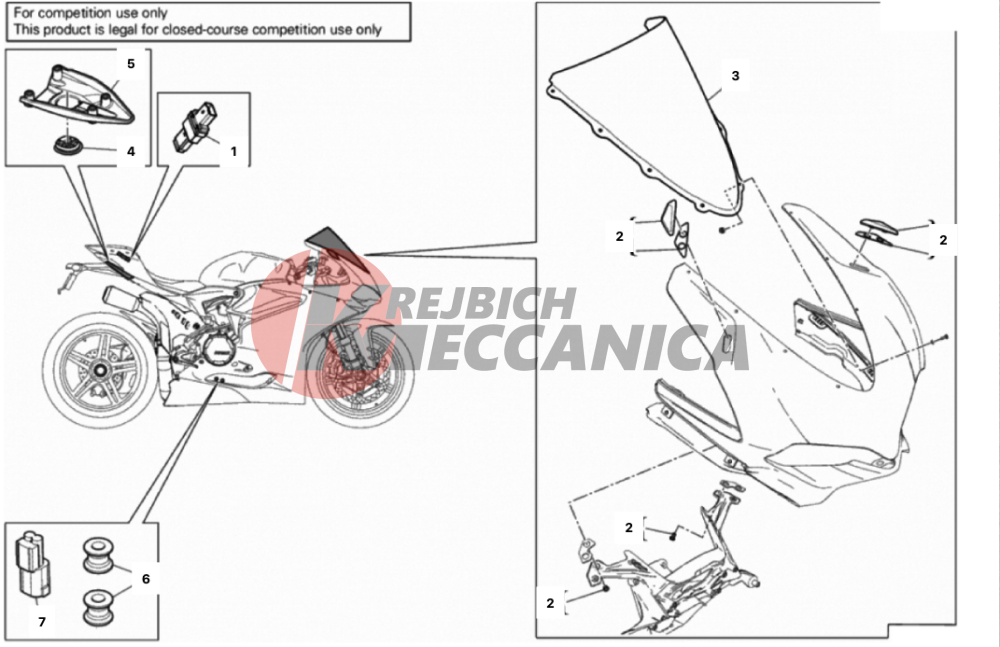 For competition use only
This product is legal for closed-course competition use only

5

4

1

3

2

2

REJBICH
MECCANICA

2

2

6

7