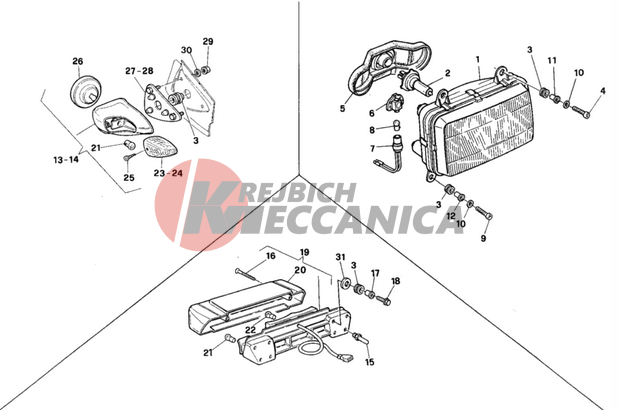 26
27-28
30
29
3
21
13-14
25
23-24
1
2
3
11
10
4
5
6
8
7
3
12
10
9
KREJBICH
MECCANICA
16
19
20
31
3
17
18
22
21
15