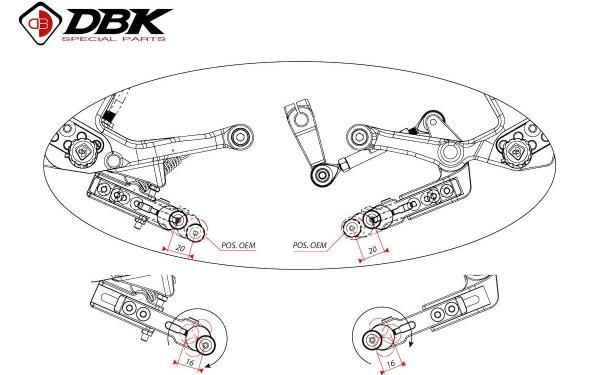 DBK
SPECIAL PARTS

20
POS. OEM
POS. OEM
20

16
16