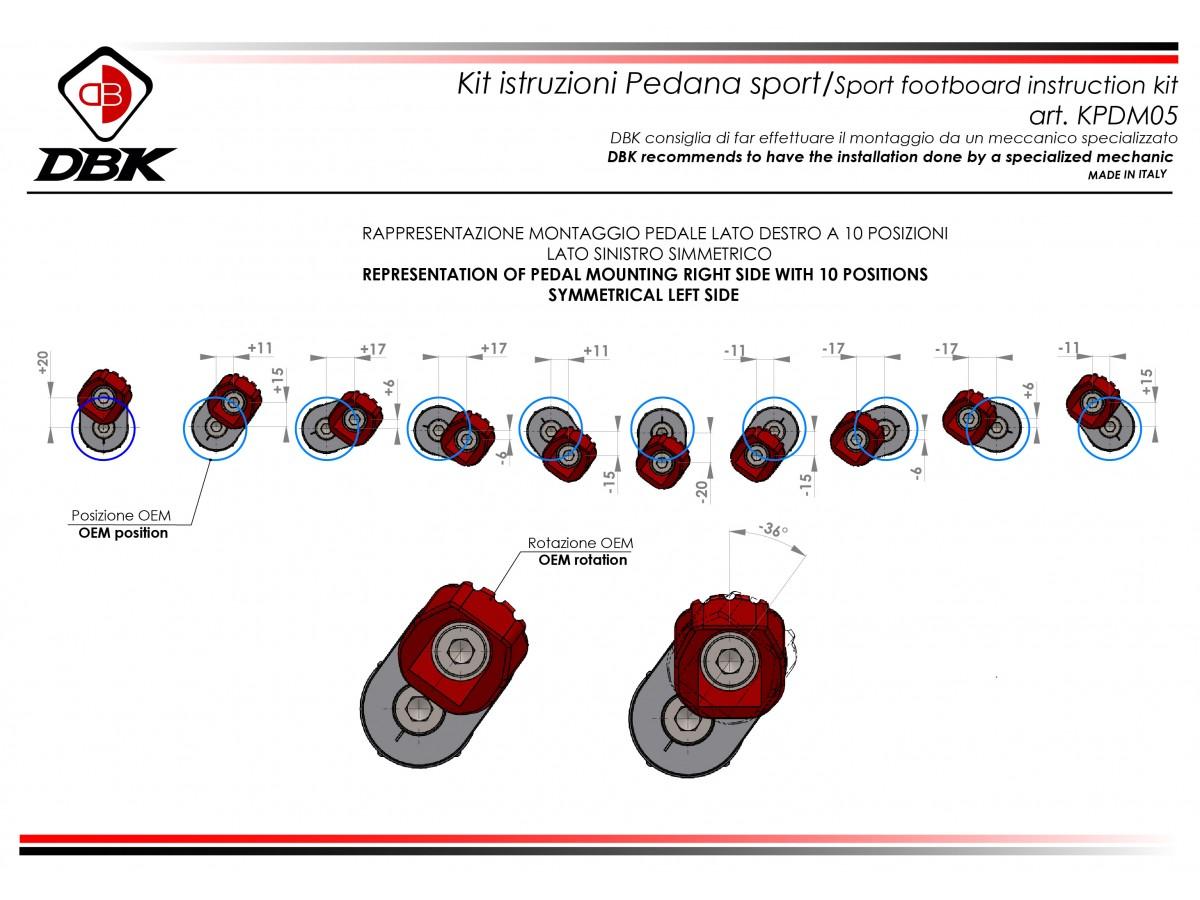 DB
DBK

Kit istruzioni Pedana sport/Sport footboard instruction kit
art. KPDM05
DBK consiglia di far effettuare il montaggio da un meccanico specializzato
DBK recommends to have the installation done by a specialized mechanic
MADE IN ITALY

RAPPRESENTAZIONE MONTAGGIO PEDALE LATO DESTRO A 10 POSIZIONI
LATO SINISTRO SIMMETRICO
REPRESENTATION OF PEDAL MOUNTING RIGHT SIDE WITH 10 POSITIONS
SYMMETRICAL LEFT SIDE

+20 +11 +15 +17 +6 +17 -6 +11 -15 -20 -11 -15 -17 -6 -17 +6 -11 +15

Posizione OEM
OEM position

Rotazione OEM
OEM rotation

-36°