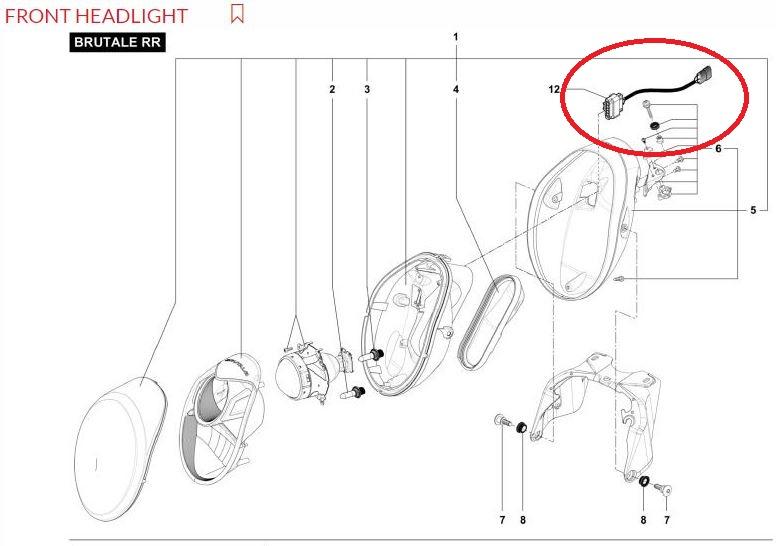 FRONT HEADLIGHT

BRUTALE RR

1

2

3

4

12

6

5

7

8

8

7